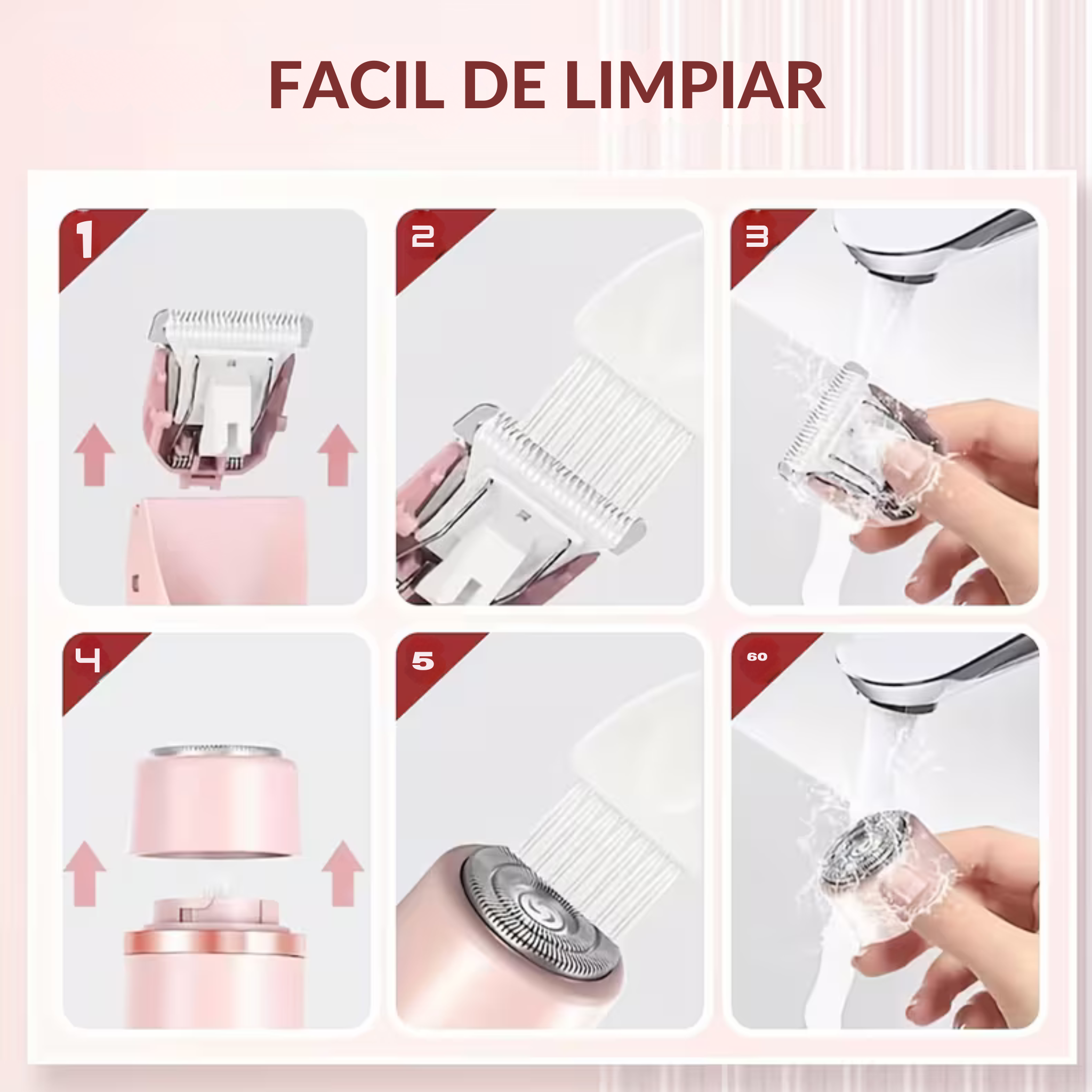 FACIL DE LIMPIAR

1

2

3

4

5

60